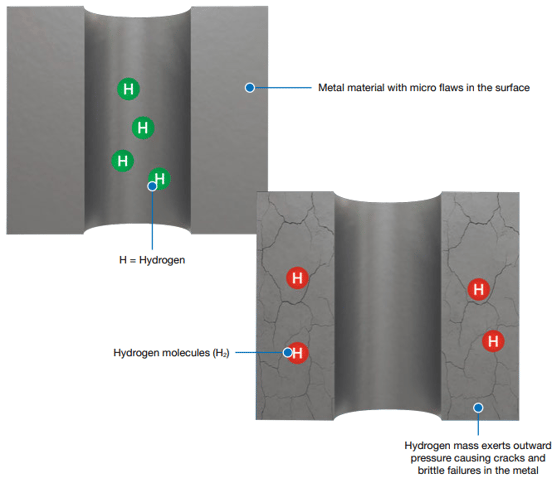 H

H

H

H

Metal material with micro flaws in the surface

H = Hydrogen

H

H

H

H

Hydrogen molecules ($H_2$)

Hydrogen mass exerts outward pressure causing cracks and brittle failures in the metal