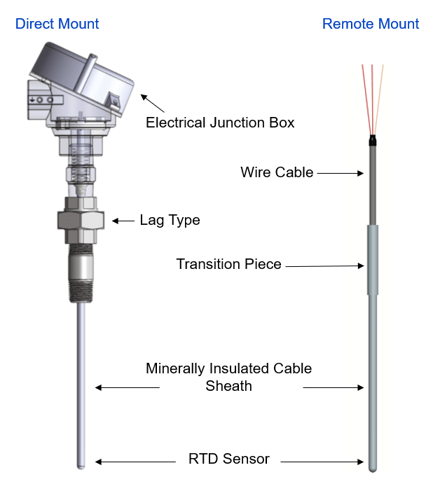 Direct Mount

Remote Mount

Electrical Junction Box

Wire Cable

Lag Type

Transition Piece

Minerally Insulated Cable Sheath

RTD Sensor