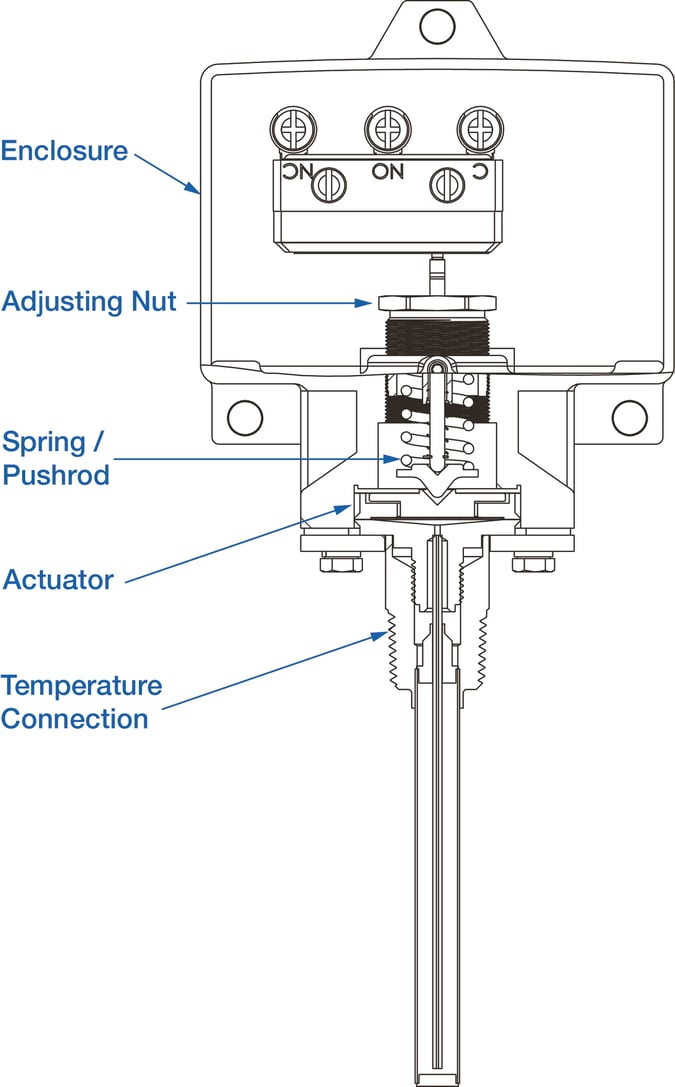 Enclosure

NC NO C

Adjusting Nut

Spring / Pushrod

Actuator

Temperature Connection