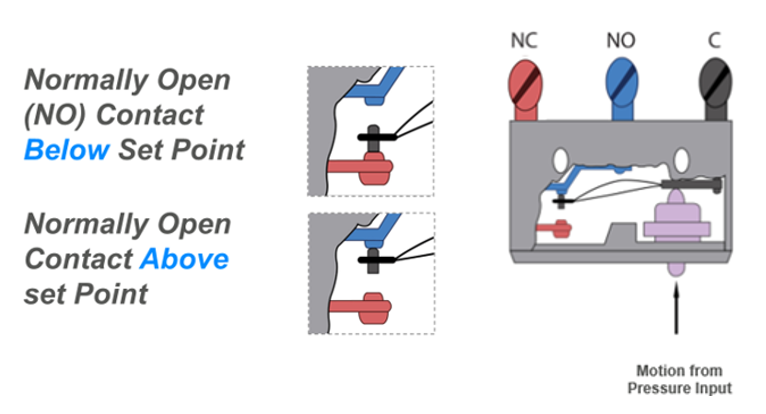 Normally Open (NO) Contact Below Set Point

Normally Open Contact Above set Point

NC

NO

C

Motion from Pressure Input